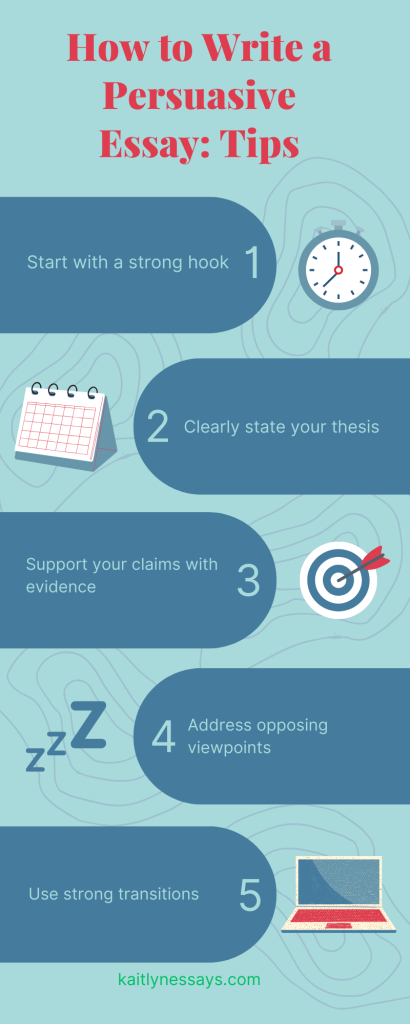 How to Write a Persuasive Essay: Tips

Start with a strong hook 1

2 Clearly state your thesis

Support your claims with evidence 3

zzZ

4 Address opposing viewpoints

Use strong transitions 5

kaitlynessays.com